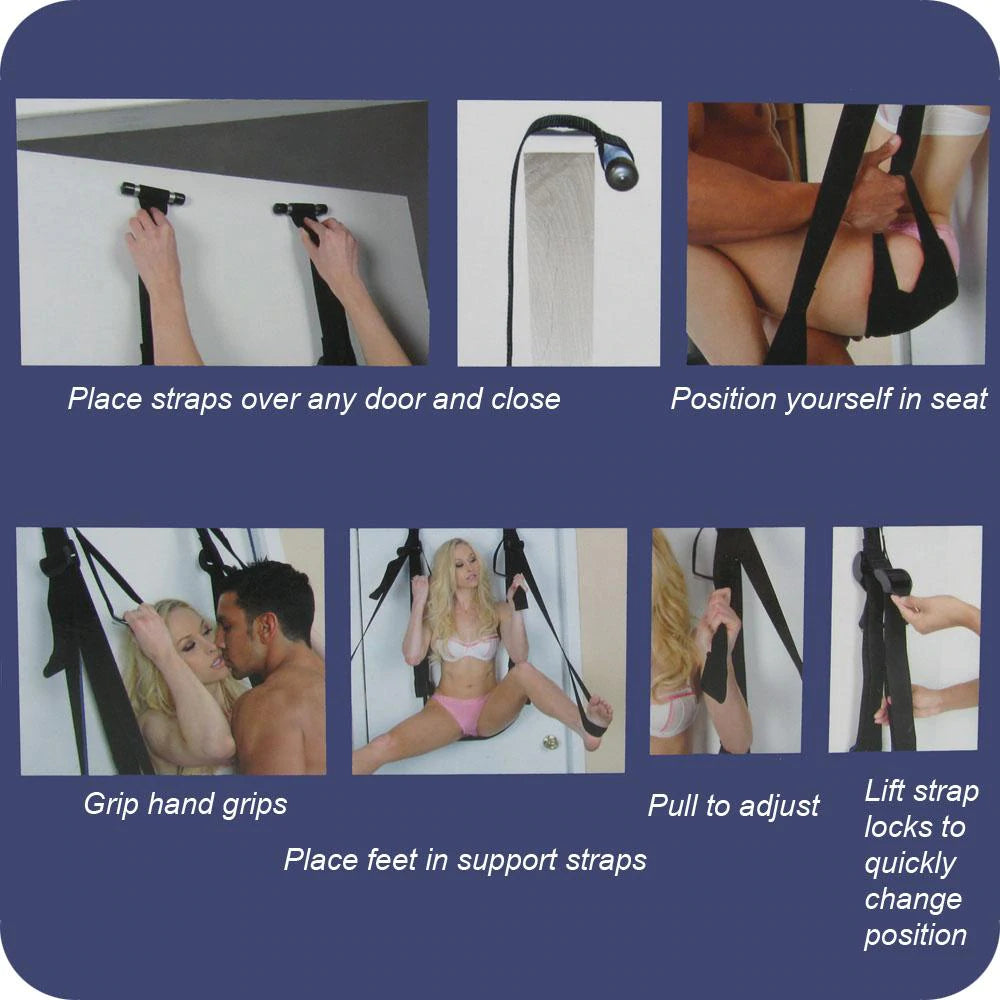 Place straps over any door and close

Position yourself in seat

Grip hand grips

Place feet in support straps

Pull to adjust

Lift strap locks to quickly change position